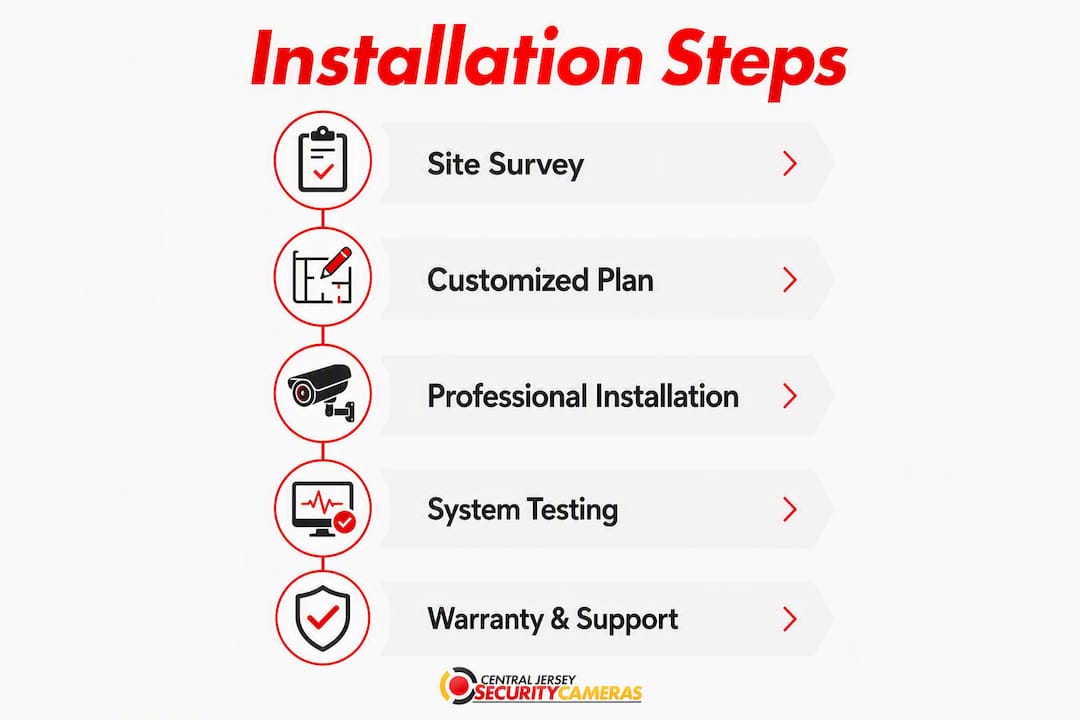 Installation Steps

Site Survey

Customized Plan

Professional Installation

System Testing

Warranty & Support

CENTRAL JERSEY
SECURITY CAMERAS